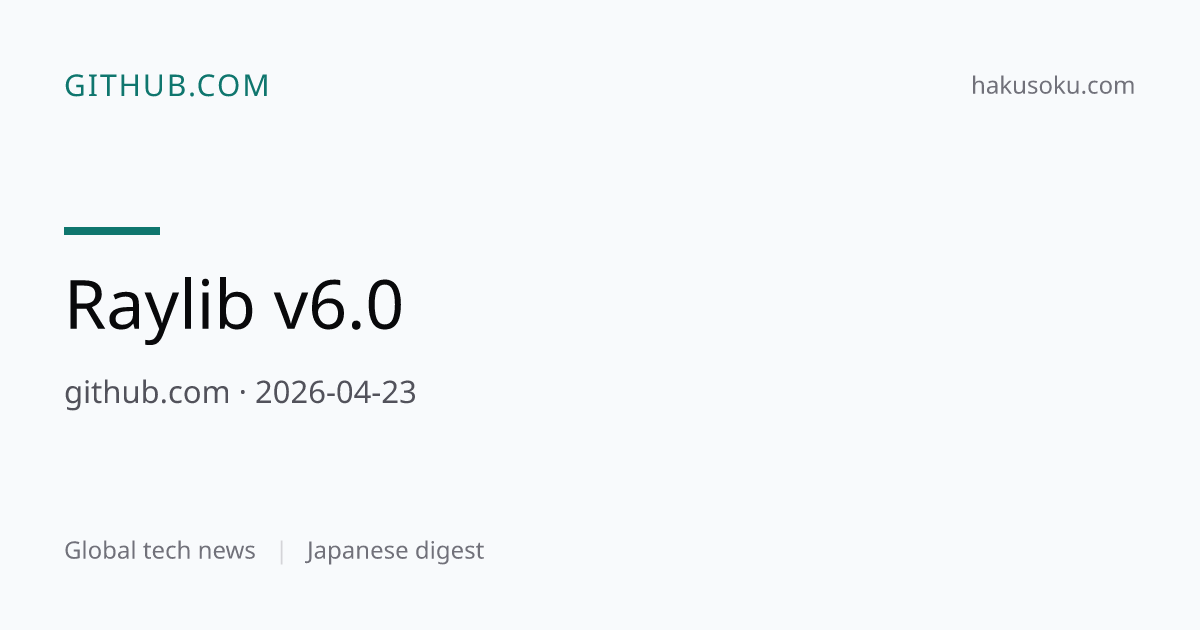 GITHUB.COM

hakusoku.com

Raylib v6.0

github.com · 2026-04-23

Global tech news | Japanese digest